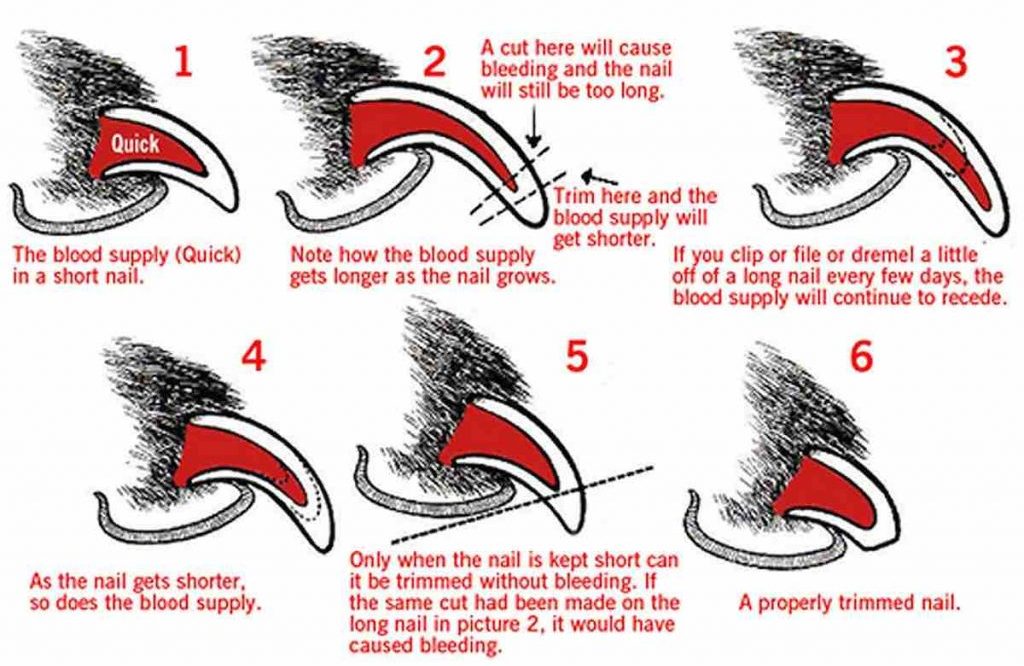 1

Quick

The blood supply (Quick) in a short nail.

2

A cut here will cause bleeding and the nail will still be too long.

Trim here and the blood supply will get shorter.

Note how the blood supply gets longer as the nail grows.

3

If you clip or file or dremel a little off of a long nail every few days, the blood supply will continue to recede.

4

As the nail gets shorter, so does the blood supply.

5

Only when the nail is kept short can it be trimmed without bleeding. If the same cut had been made on the long nail in picture 2, it would have caused bleeding.

6

A properly trimmed nail.