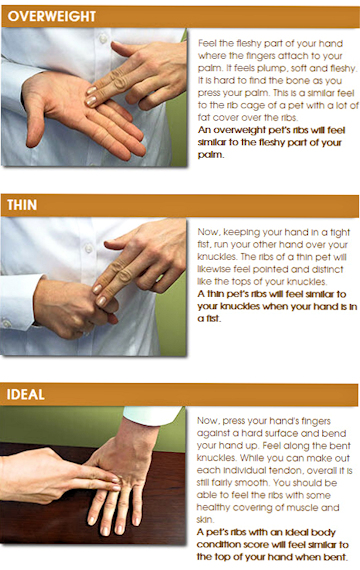 OVERWEIGHT

Feel the fleshy part of your hand where the fingers attach to your palm. It feels plump, soft and fleshy. It is hard to find the bone as you press your palm. This is a similar feel to the rib cage of a pet with a lot of fat cover over the ribs.

An overweight pet's ribs will feel similar to the fleshy part of your palm.

THIN

Now, keeping your hand in a tight fist, run your other hand over your knuckles. The ribs of a thin pet will likewise feel pointed and distinct like the tops of your knuckles.

A thin pet's ribs will feel similar to your knuckles when your hand is in a fist.

IDEAL

Now, press your hand's fingers against a hard surface and bend your hand up. Feel along the bent knuckles. While you can make out each individual tendon, overall it is still fairly smooth. You should be able to feel the ribs with some healthy covering of muscle and skin.

A pet's ribs with an ideal body condition score will feel similar to the top of your hand when bent.